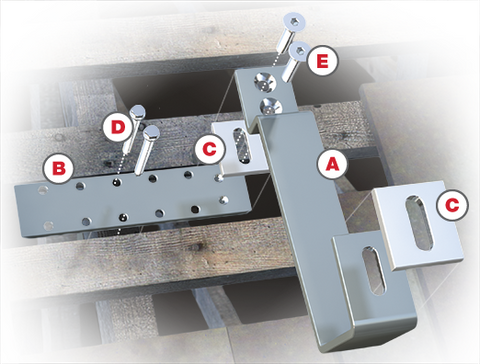 E
D
C
B
A
C